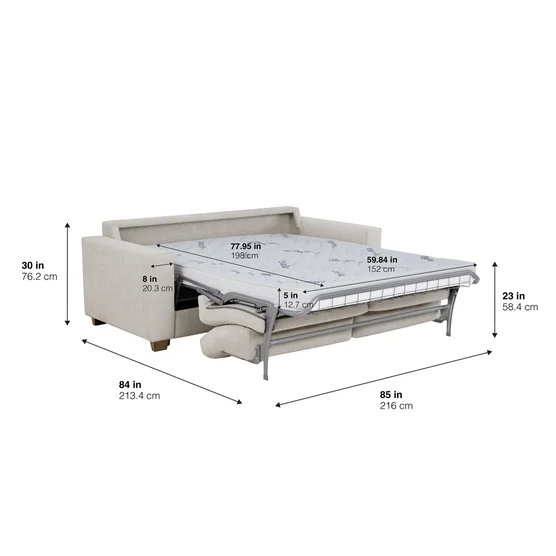 30 in
76.2 cm

8 in
20.3 cm

77.95 in
198 cm

59.84 in
152 cm

5 in
12.7 cm

23 in
58.4 cm

84 in
213.4 cm

85 in
216 cm